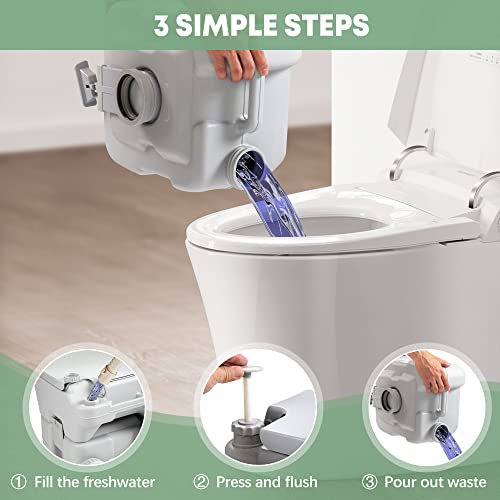 3 SIMPLE STEPS

① Fill the freshwater
② Press and flush
③ Pour out waste