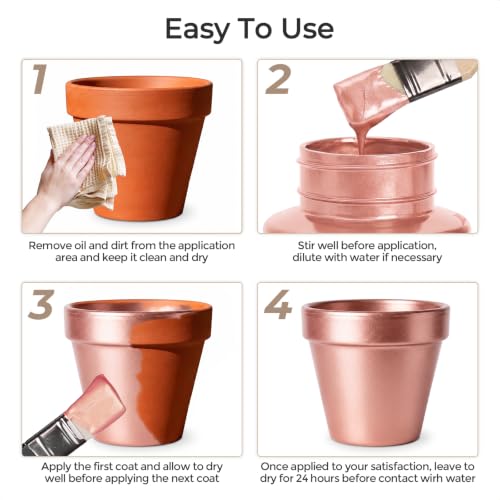 Easy To Use

1

Remove oil and dirt from the application area and keep it clean and dry

2

Stir well before application, dilute with water if necessary

3

Apply the first coat and allow to dry well before applying the next coat

4

Once applied to your satisfaction, leave to dry for 24 hours before contact wirh water