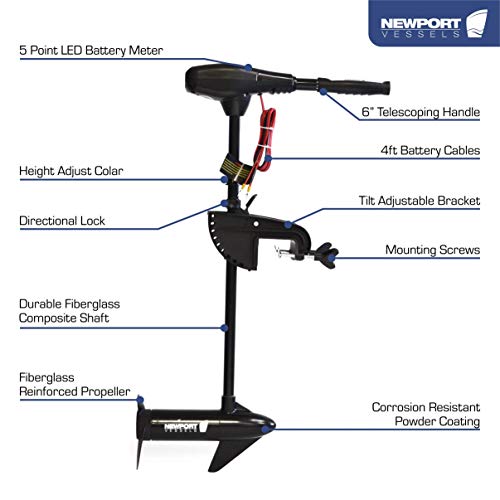 NEWPORT
VESSELS

5 Point LED Battery Meter

6" Telescoping Handle

4ft Battery Cables

Height Adjust Colar

Tilt Adjustable Bracket

Directional Lock

Mounting Screws

Durable Fiberglass
Composite Shaft

Fiberglass
Reinforced Propeller

Corrosion Resistant
Powder Coating

NEWPORT
VESSELS