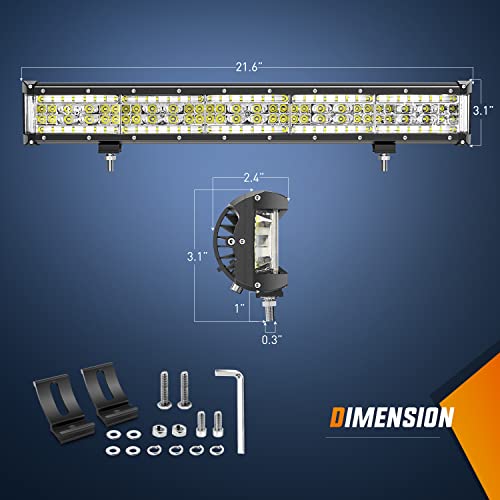 21.6"

3.1"

2.4"

3.1"

1"

0.3"

DIMENSION