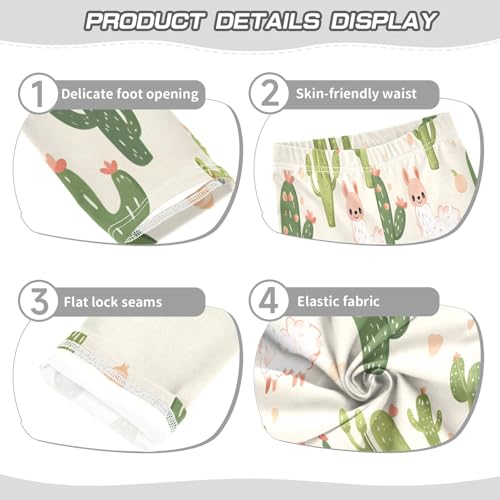 PRODUCT DETAILS DISPLAY

1 Delicate foot opening

2 Skin-friendly waist

3 Flat lock seams

4 Elastic fabric