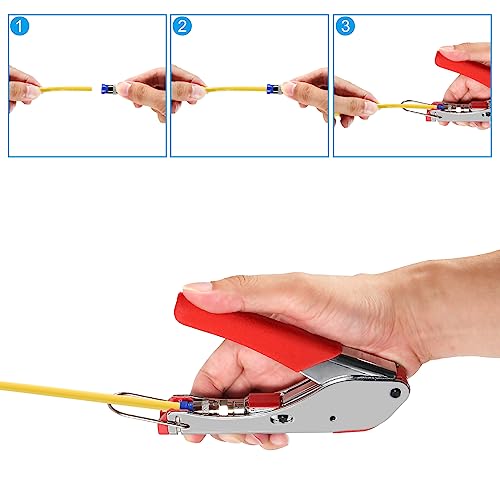 1

2

3