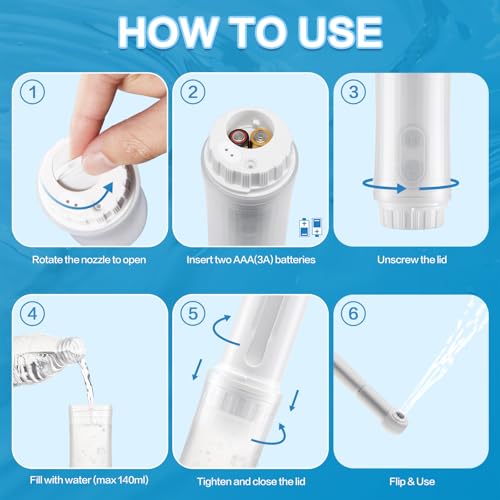 HOW TO USE

1
Rotate the nozzle to open

2
Insert two AAA(3A) batteries

3
Unscrew the lid

4
Fill with water (max 140ml)

5
Tighten and close the lid

6
Flip & Use