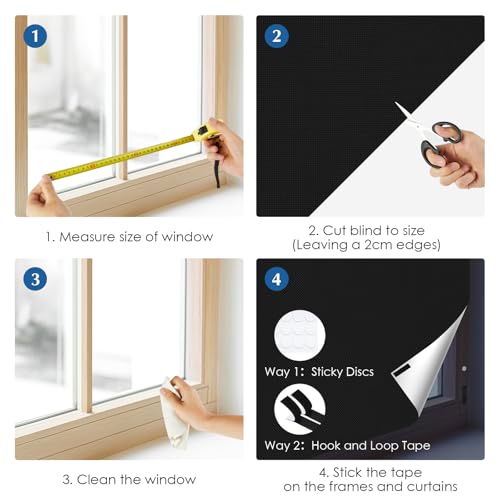 1

1. Measure size of window

2

2. Cut blind to size
(Leaving a 2cm edges)

3

3. Clean the window

4

Way 1: Sticky Discs

Way 2: Hook and Loop Tape

4. Stick the tape
on the frames and curtains