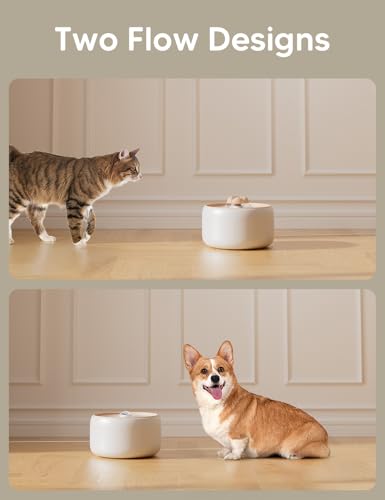 Two Flow Designs