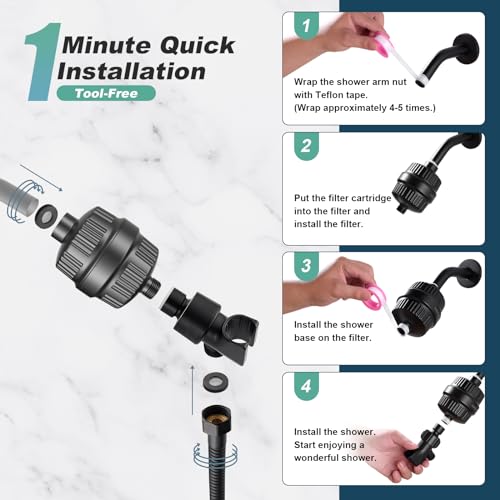 1 Minute Quick Installation

Tool-Free

1

Wrap the shower arm nut with Teflon tape. (Wrap approximately 4-5 times.)

2

Put the filter cartridge into the filter and install the filter.

3

Install the shower base on the filter.

4

Install the shower. Start enjoying a wonderful shower.