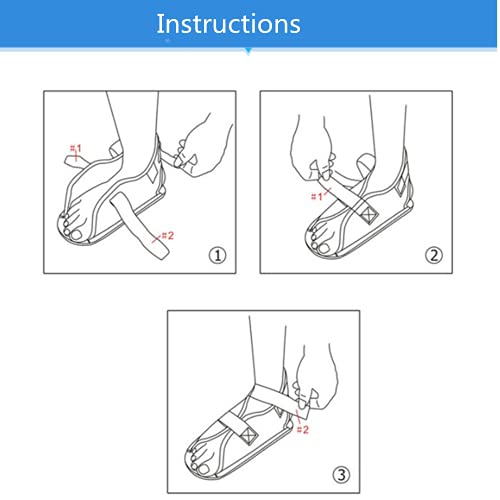 Instructions

#1

#2

①

#1

②

#2

③