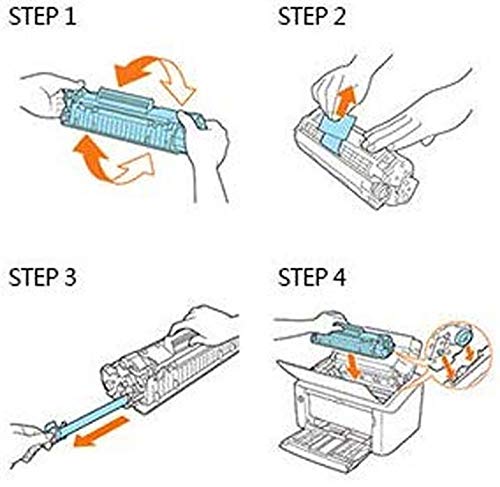 STEP 1

STEP 2

STEP 3

STEP 4