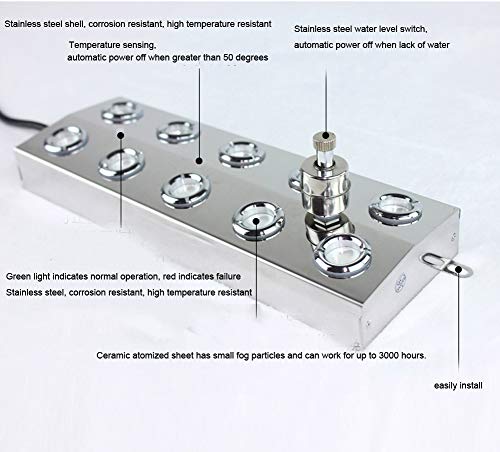 Stainless steel shell, corrosion resistant, high temperature resistant

Temperature sensing, automatic power off when greater than 50 degrees

Stainless steel water level switch, automatic power off when lack of water

Green light indicates normal operation, red indicates failure

Stainless steel, corrosion resistant, high temperature resistant

Ceramic atomized sheet has small fog particles and can work for up to 3000 hours.

easily install