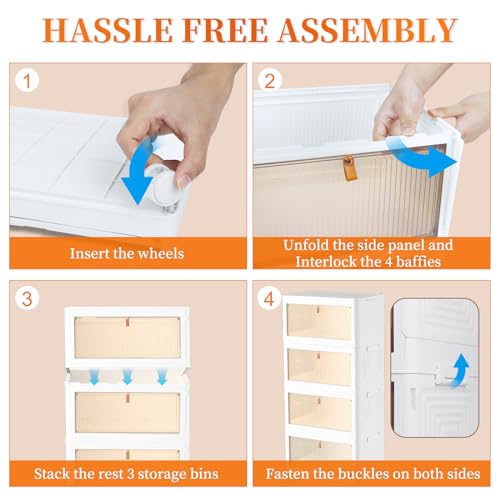 HASSLE FREE ASSEMBLY

1

Insert the wheels

2

Unfold the side panel and Interlock the 4 baffies

3

Stack the rest 3 storage bins

4

Fasten the buckles on both sides