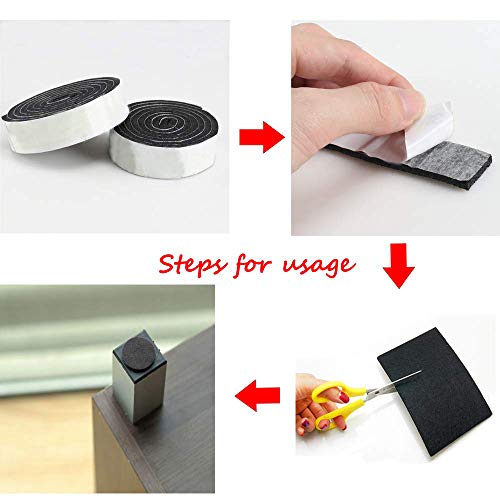 Steps for usage