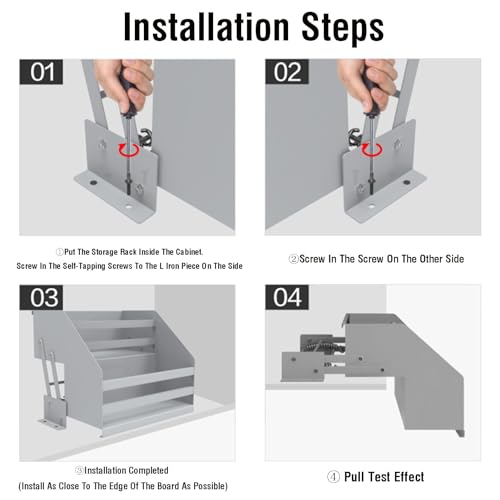 Installation Steps

01

①Put The Storage Rack Inside The Cabinet.
Screw In The Self-Tapping Screws To The L Iron Piece On The Side

02

②Screw In The Screw On The Other Side

03

③Installation Completed
(Install As Close To The Edge Of The Board As Possible)

04

④ Pull Test Effect