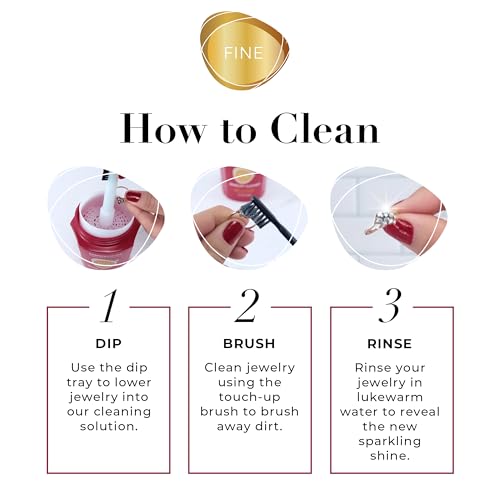 FINE

How to Clean

1
DIP
Use the dip tray to lower jewelry into our cleaning solution.

2
BRUSH
Clean jewelry using the touch-up brush to brush away dirt.

3
RINSE
Rinse your jewelry in lukewarm water to reveal the new sparkling shine.