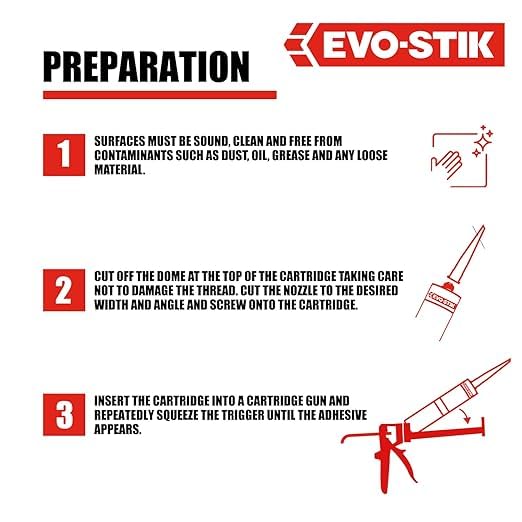 EVO-STIK

PREPARATION

1 SURFACES MUST BE SOUND, CLEAN AND FREE FROM CONTAMINANTS SUCH AS DUST, OIL, GREASE AND ANY LOOSE MATERIAL.

2 CUT OFF THE DOME AT THE TOP OF THE CARTRIDGE TAKING CARE NOT TO DAMAGE THE THREAD. CUT THE NOZZLE TO THE DESIRED WIDTH AND ANGLE AND SCREW ONTO THE CARTRIDGE.

EVO-STIK

3 INSERT THE CARTRIDGE INTO A CARTRIDGE GUN AND REPEATEDLY SQUEEZE THE TRIGGER UNTIL THE ADHESIVE APPEARS.