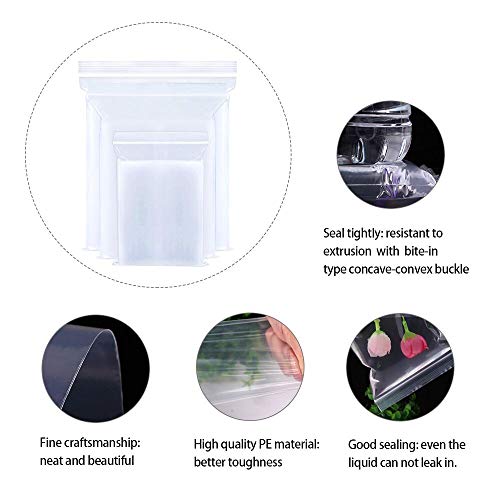 Seal tightly: resistant to extrusion with bite-in type concave-convex buckle

Fine craftsmanship: neat and beautiful

High quality PE material: better toughness

Good sealing: even the liquid can not leak in.