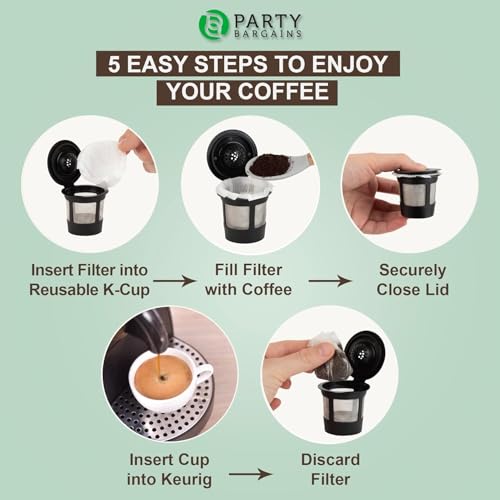 PARTY BARGAINS

5 EASY STEPS TO ENJOY YOUR COFFEE

Insert Filter into Reusable K-Cup

Fill Filter with Coffee

Securely Close Lid

Insert Cup into Keurig

Discard Filter