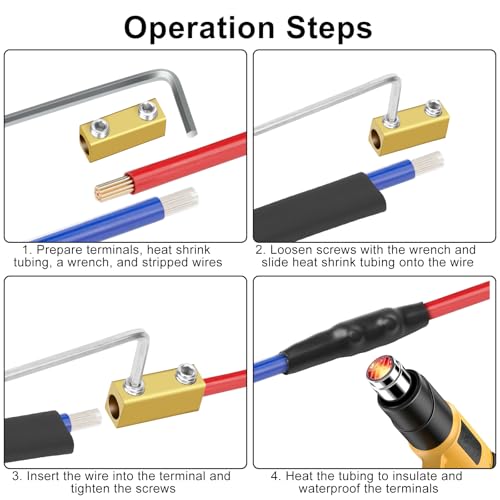 Operation Steps

1. Prepare terminals, heat shrink tubing, a wrench, and stripped wires

2. Loosen screws with the wrench and slide heat shrink tubing onto the wire

3. Insert the wire into the terminal and tighten the screws

4. Heat the tubing to insulate and waterproof the terminals