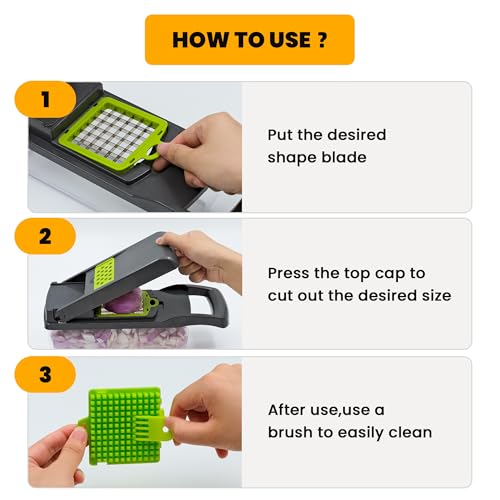 HOW TO USE ?

1

Put the desired shape blade

2

Press the top cap to cut out the desired size

3

After use,use a brush to easily clean