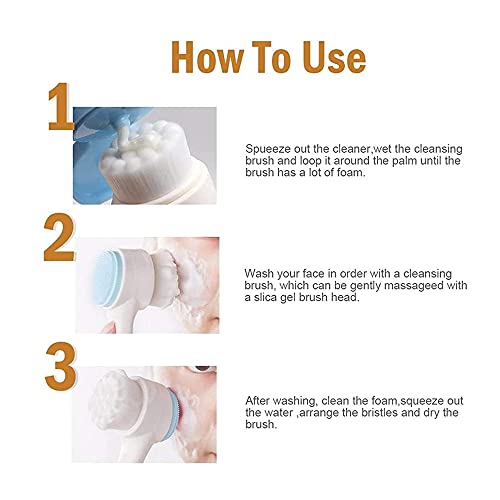 How To Use

1

Spueeze out the cleaner,wet the cleansing brush and loop it around the palm until the brush has a lot of foam.

2

Wash your face in order with a cleansing brush, which can be gently massageed with a slica gel brush head.

3

After washing, clean the foam,squeeze out the water ,arrange the bristles and dry the brush.