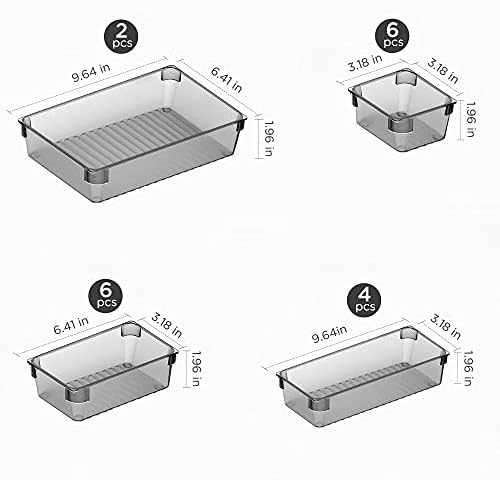 2
pcs
9.64 in
6.41 in
1.96 in

6
pcs
3.18 in
3.18 in
1.96 in

6
pcs
6.41 in
3.18 in
1.96 in

4
pcs
9.64in
3.18 in
1.96 in