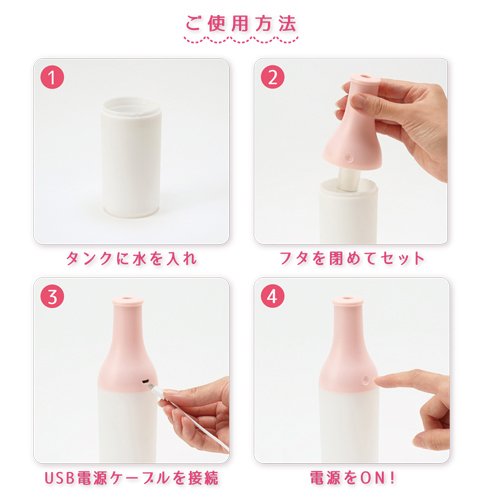 ご使用方法

1

タンクに水を入れ

2

フタを閉めてセット

3

USB電源ケーブルを接続

4

電源をON!