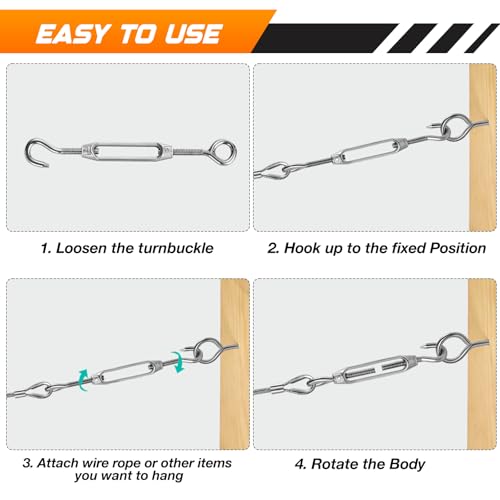 EASY TO USE

1. Loosen the turnbuckle

2. Hook up to the fixed Position

3. Attach wire rope or other items you want to hang

4. Rotate the Body