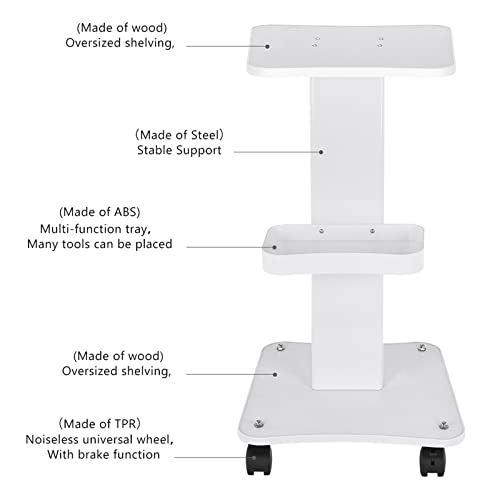 (Made of wood)
Oversized shelving,

(Made of Steel)
Stable Support

(Made of ABS)
Multi-function tray,
Many tools can be placed

(Made of wood)
Oversized shelving,

(Made of TPR)
Noiseless universal wheel,
With brake function