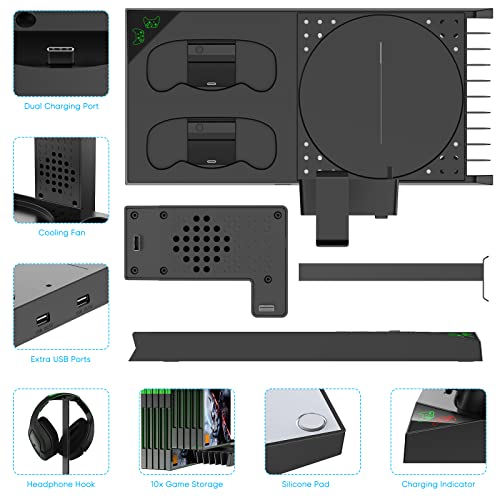 Dual Charging Port

Cooling Fan

Extra USB Ports

Headphone Hook

10x Game Storage

Silicone Pad

Charging Indicator