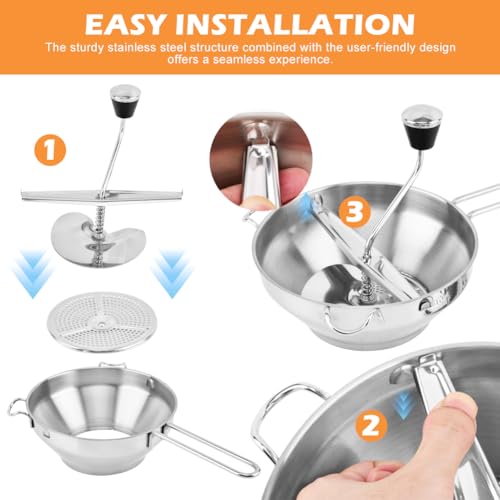 EASY INSTALLATION

The sturdy stainless steel structure combined with the user-friendly design offers a seamless experience.

1

3

2