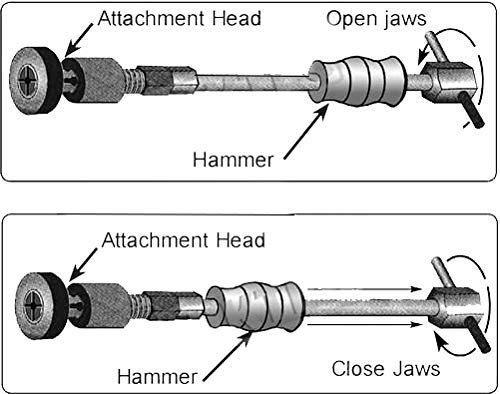 Attachment Head
Open jaws
Hammer

Attachment Head
Hammer
Close Jaws