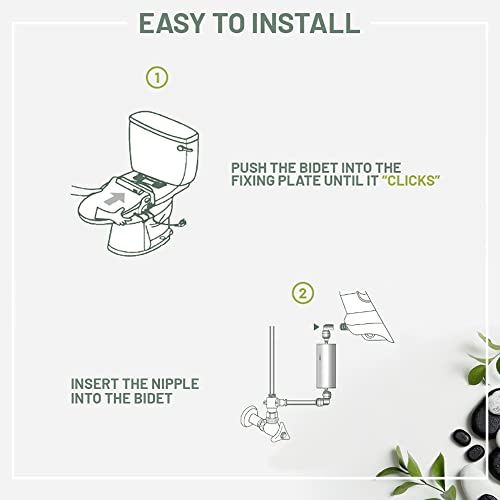 EASY TO INSTALL

1

PUSH THE BIDET INTO THE FIXING PLATE UNTIL IT "CLICKS"

2

INSERT THE NIPPLE INTO THE BIDET