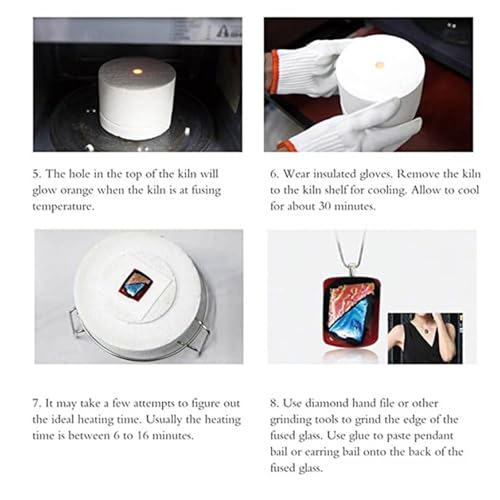 5. The hole in the top of the kiln will glow orange when the kiln is at fusing temperature.

6. Wear insulated gloves. Remove the kiln to the kiln shelf for cooling. Allow to cool for about 30 minutes.

7. It may take a few attempts to figure out the ideal heating time. Usually the heating time is between 6 to 16 minutes.

8. Use diamond hand file or other grinding tools to grind the edge of the fused glass. Use glue to paste pendant bail or earring bail onto the back of the fused glass.