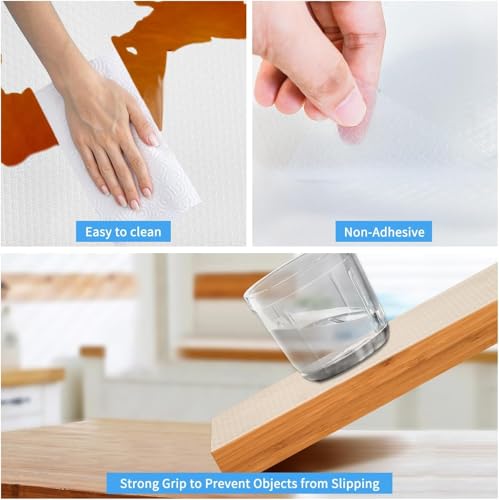 Easy to clean

Non-Adhesive

Strong Grip to Prevent Objects from Slipping