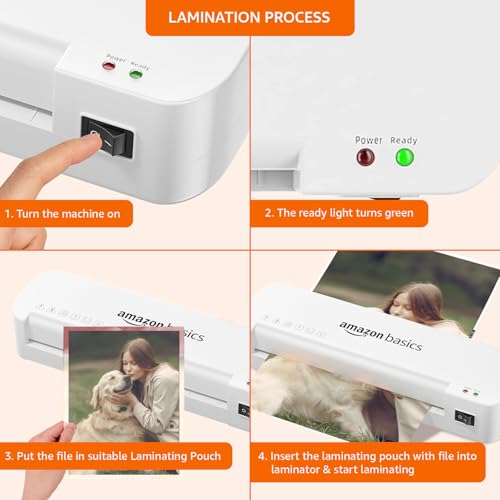 LAMINATION PROCESS

Power Ready

1. Turn the machine on

Power Ready

2. The ready light turns green

amazon basics

3. Put the file in suitable Laminating Pouch

amazon basics

4. Insert the laminating pouch with file into laminator & start laminating