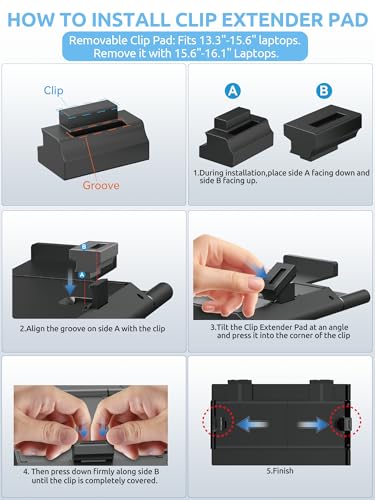 HOW TO INSTALL CLIP EXTENDER PAD

Removable Clip Pad: Fits 13.3"-15.6" laptops. Remove it with 15.6"-16.1" Laptops.

Clip

Groove

A

B

1.During installation,place side A facing down and side B facing up.

B

A

2.Align the groove on side A with the clip

3.Tilt the Clip Extender Pad at an angle and press it into the corner of the clip

4. Then press down firmly along side B until the clip is completely covered.

5.Finish