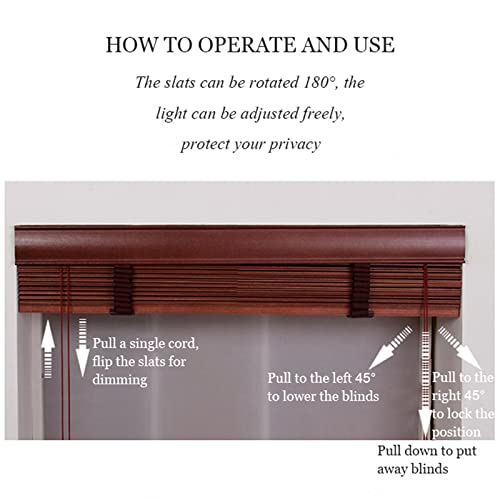 HOW TO OPERATE AND USE

The slats can be rotated 180°, the light can be adjusted freely, protect your privacy

Pull a single cord, flip the slats for dimming

Pull to the left 45° to lower the blinds

Pull to the right 45° to lock the position

Pull down to put away blinds