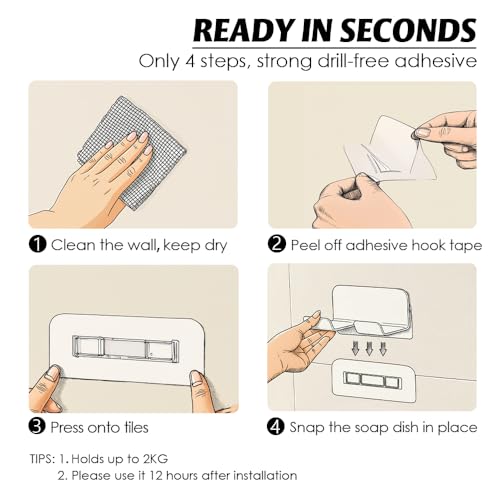 READY IN SECONDS
Only 4 steps, strong drill-free adhesive

❶ Clean the wall, keep dry

❷ Peel off adhesive hook tape

❸ Press onto tiles

❹ Snap the soap dish in place

TIPS: 1. Holds up to 2KG
2. Please use it 12 hours after installation