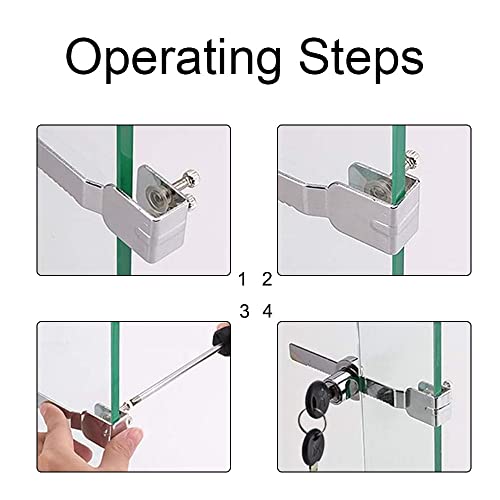 Operating Steps

1 2

3 4