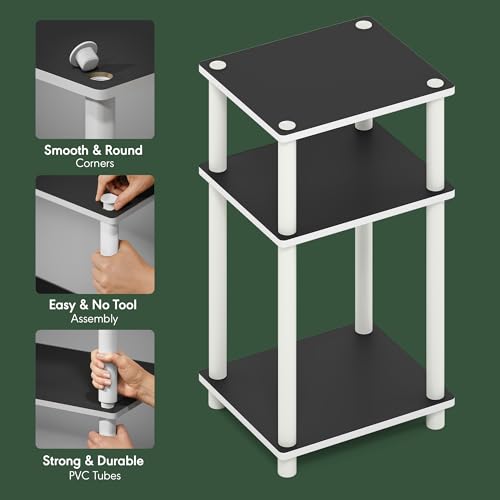 Smooth & Round
Corners

Easy & No Tool
Assembly

Strong & Durable
PVC Tubes