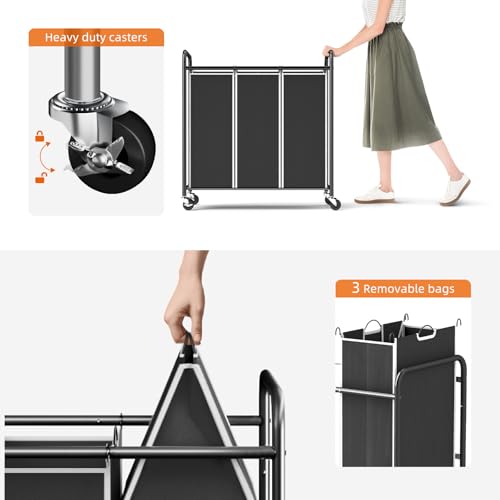 Heavy duty casters

3 Removable bags