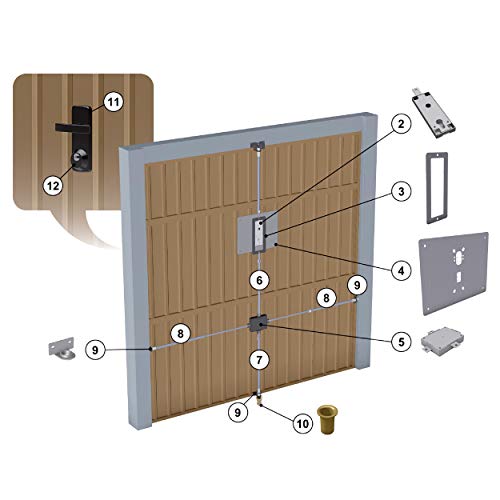 11
12
2
3
4
6
9
8
5
8
9
7
9
10