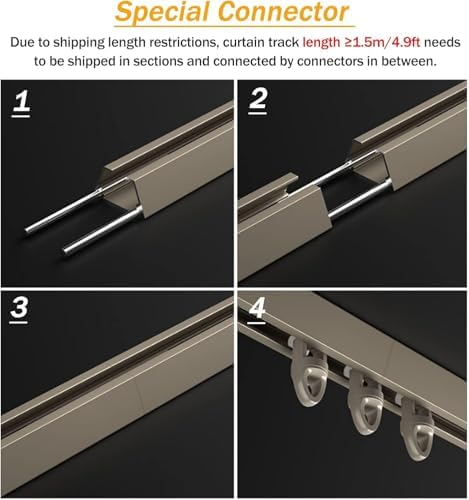 Special Connector

Due to shipping length restrictions, curtain track length ≥1.5m/4.9ft needs to be shipped in sections and connected by connectors in between.

1

2

3

4