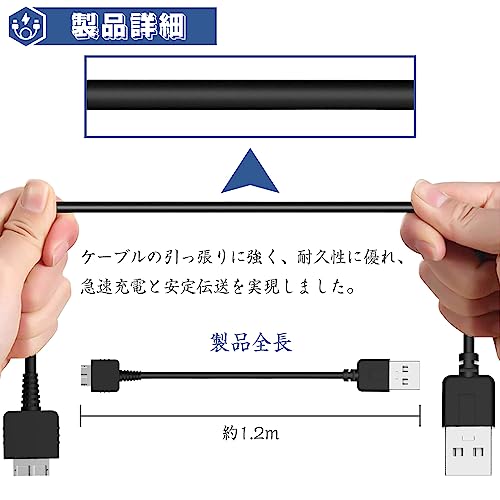 製品詳細

ケーブルの引っ張りに強く、耐久性に優れ、急速充電と安定伝送を実現しました。

製品全長

約1.2m