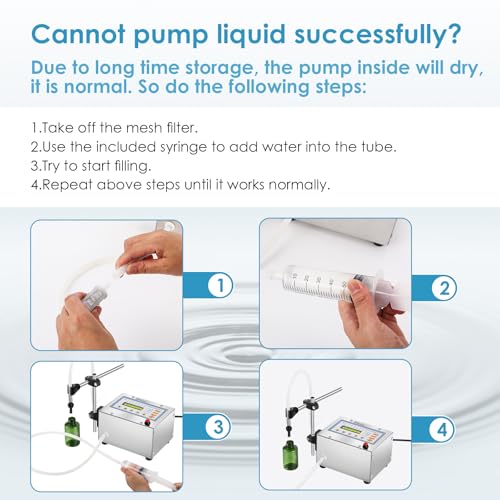 Cannot pump liquid successfully?

Due to long time storage, the pump inside will dry, it is normal. So do the following steps:

1.Take off the mesh filter.
2.Use the included syringe to add water into the tube.
3.Try to start filling.
4.Repeat above steps until it works normally.

1

2

3

4