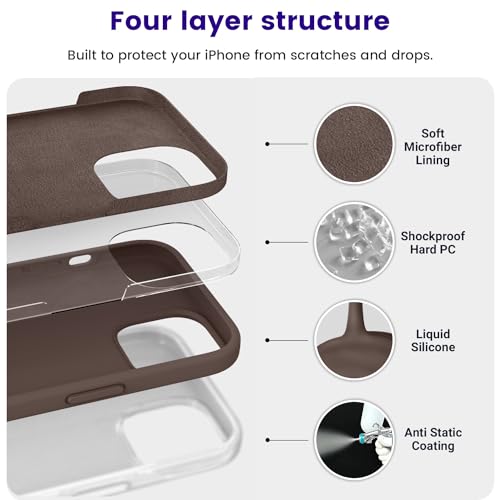 Four layer structure

Built to protect your iPhone from scratches and drops.

Soft Microfiber Lining

Shockproof Hard PC

Liquid Silicone

Anti Static Coating