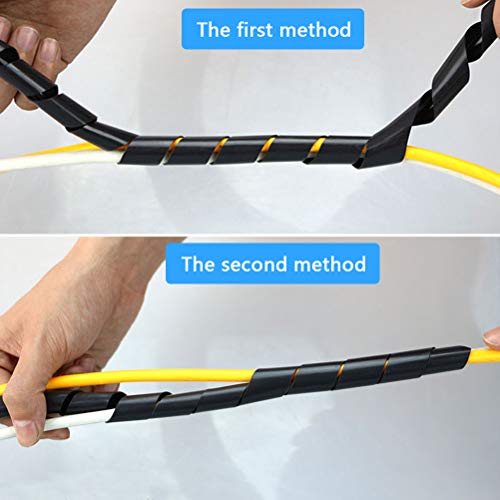 The first method

The second method