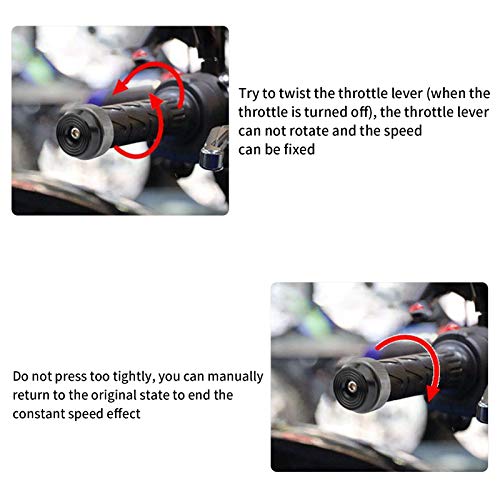 Try to twist the throttle lever (when the throttle is turned off), the throttle lever can not rotate and the speed can be fixed

Do not press too tightly, you can manually return to the original state to end the constant speed effect