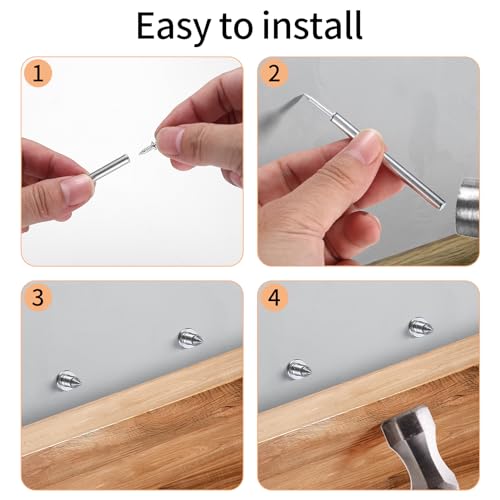 Easy to install

1

2

3

4