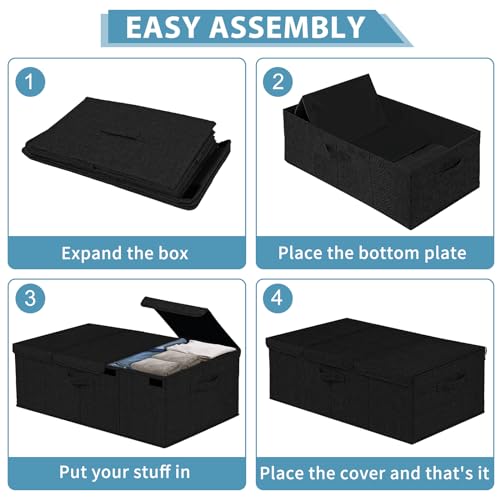 EASY ASSEMBLY

1

Expand the box

2

Place the bottom plate

3

Put your stuff in

4

Place the cover and that's it