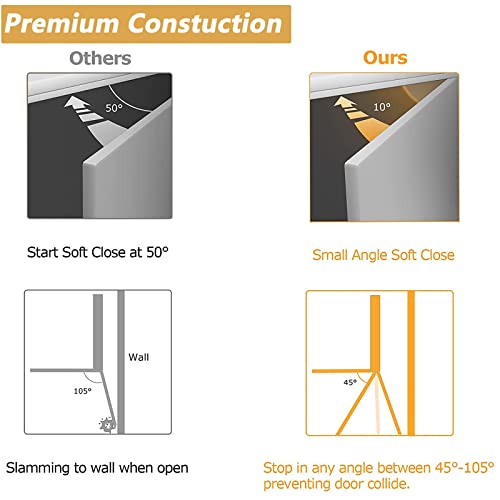 Premium Constuction

Others

50°

Start Soft Close at 50°

Wall

105°

Slamming to wall when open

Ours

10°

Small Angle Soft Close

45°

Stop in any angle between 45°-105° preventing door collide.